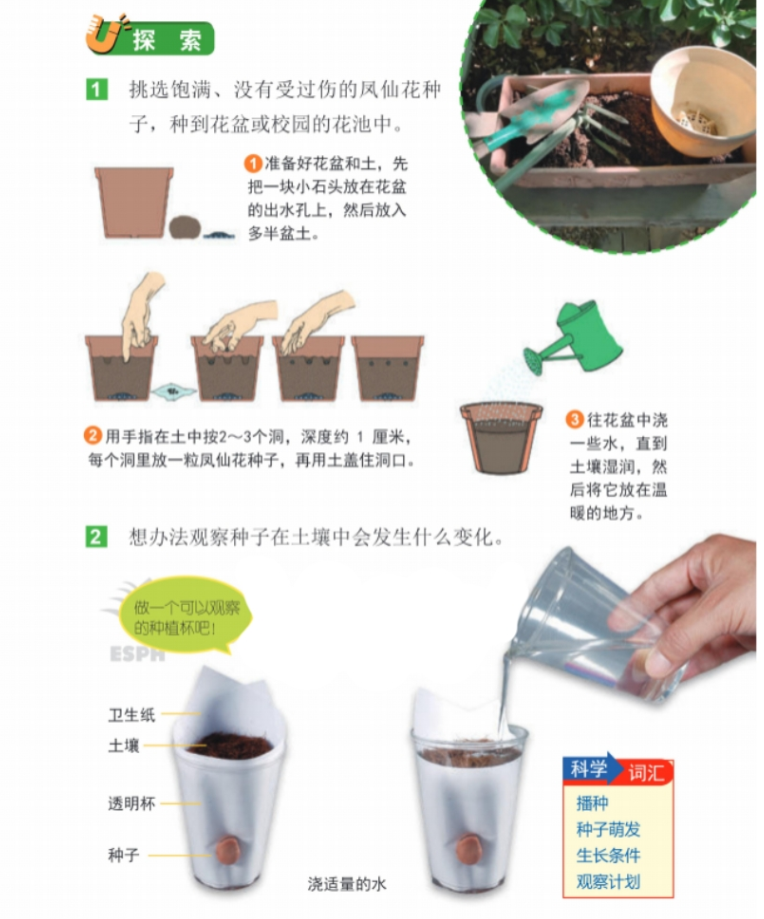 探索

1 挑选饱满、没有受过伤的凤仙花种子，种到花盆或校园的花池中。

1 准备好花盆和土，先把一块小石头放在花盆的出水孔上，然后放入多半盆土。

2 用手指在土中按2～3个洞，深度约 1 厘米，每个洞里放一粒凤仙花种子，再用土盖住洞口。

3 往花盆中浇一些水，直到土壤湿润，然后将它放在温暖的地方。

2 想办法观察种子在土壤中会发生什么变化。

做一个可以观察的种植杯吧！

ESPH

卫生纸
土壤
透明杯
种子

浇适量的水

科学 词汇
播种
种子萌发
生长条件
观察计划